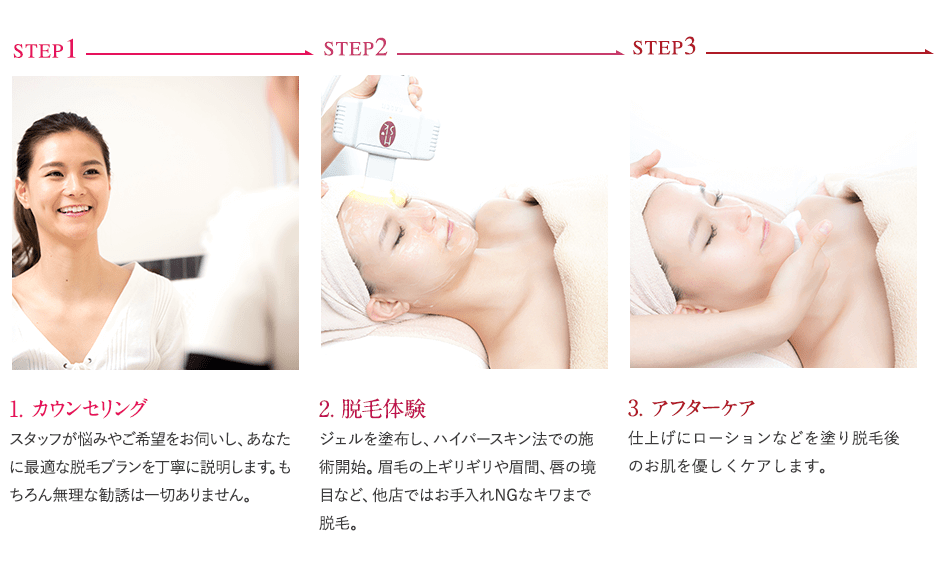 STEP1

1. カウンセリング

スタッフが悩みやご希望をお伺いし、あなたに最適な脱毛プランを丁寧に説明します。もちろん無理な勧誘は一切ありません。

STEP2

2. 脱毛体験

ジェルを塗布し、ハイパースキン法での施術開始。眉毛の上ギリギリや眉間、唇の境目など、他店ではお手入れNGなキワまで脱毛。

STEP3

3. アフターケア

仕上げにローションなどを塗り脱毛後のお肌を優しくケアします。